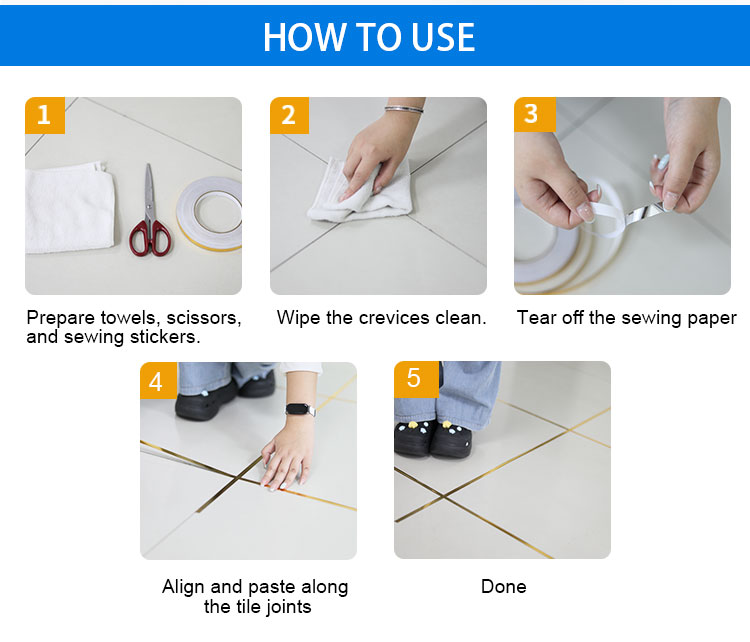 HOW TO USE

1

Prepare towels, scissors, and sewing stickers.

2

Wipe the crevices clean.

3

Tear off the sewing paper

4

Align and paste along the tile joints

5

Done