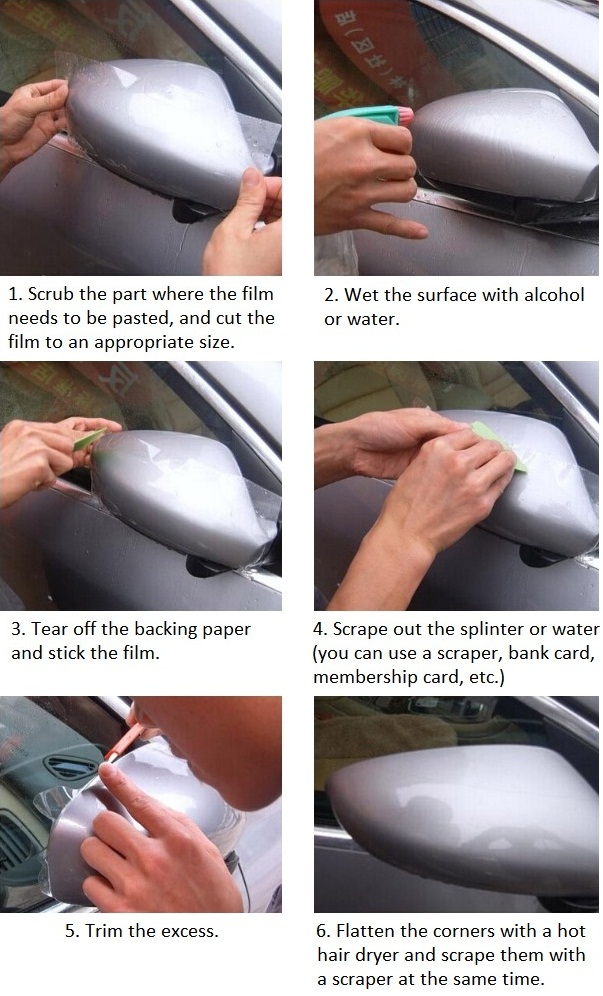 1. Scrub the part where the film needs to be pasted, and cut the film to an appropriate size.

2. Wet the surface with alcohol or water.

3. Tear off the backing paper and stick the film.

4. Scrape out the splinter or water (you can use a scraper, bank card, membership card, etc.)

5. Trim the excess.

6. Flatten the corners with a hot hair dryer and scrape them with a scraper at the same time.