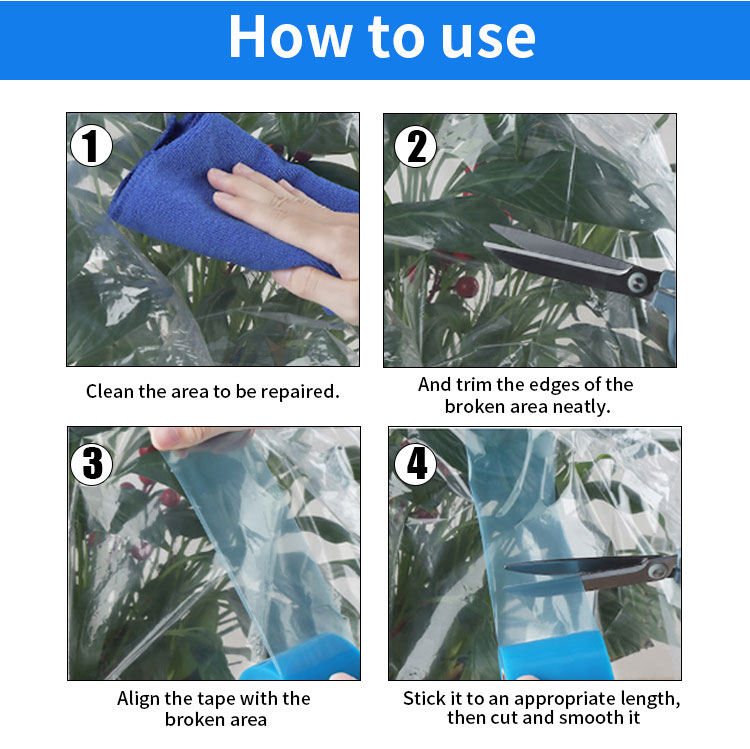 How to use

1

Clean the area to be repaired.

2

And trim the edges of the broken area neatly.

3

Align the tape with the broken area

4

Stick it to an appropriate length, then cut and smooth it