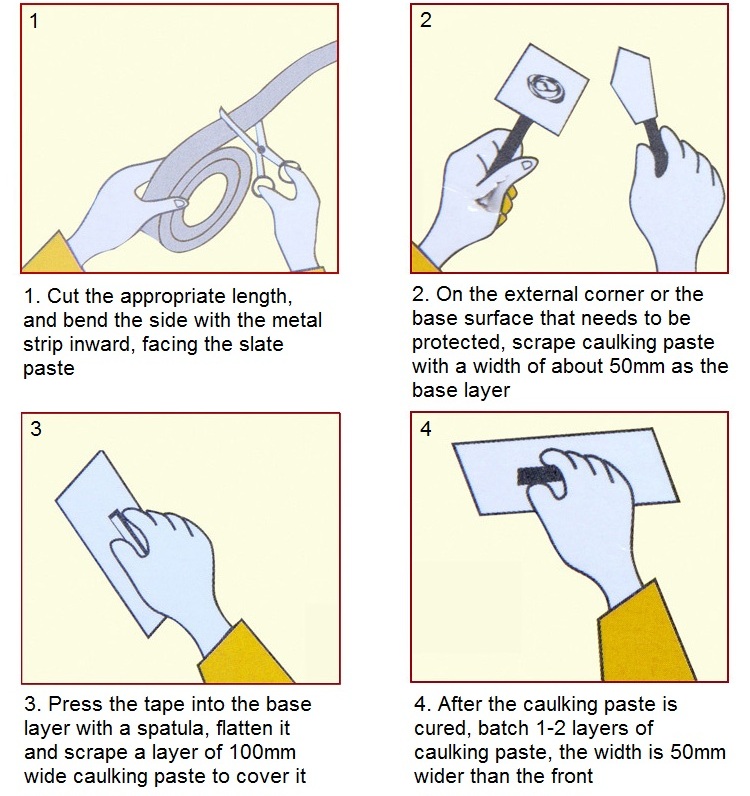 1

1. Cut the appropriate length, and bend the side with the metal strip inward, facing the slate paste

2

2. On the external corner or the base surface that needs to be protected, scrape caulking paste with a width of about 50mm as the base layer

3

3. Press the tape into the base layer with a spatula, flatten it and scrape a layer of 100mm wide caulking paste to cover it

4

4. After the caulking paste is cured, batch 1-2 layers of caulking paste, the width is 50mm wider than the front