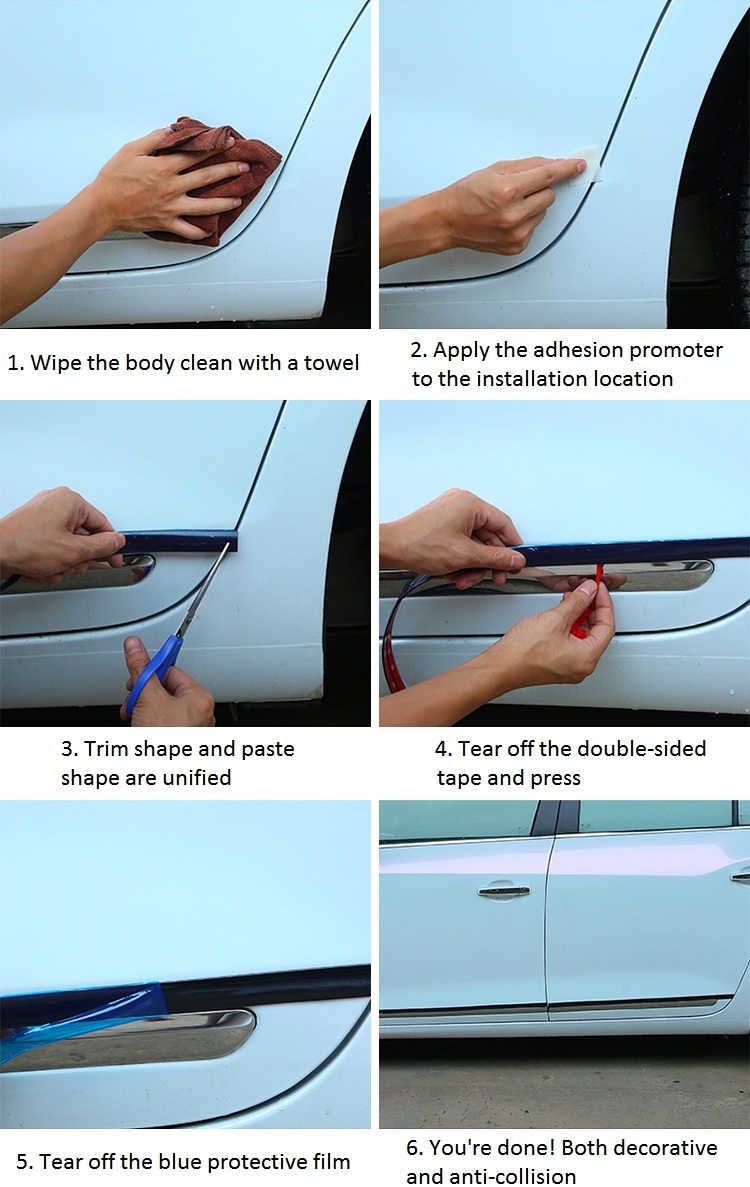 1. Wipe the body clean with a towel

2. Apply the adhesion promoter to the installation location

3. Trim shape and paste shape are unified

4. Tear off the double-sided tape and press

5. Tear off the blue protective film

6. You're done! Both decorative and anti-collision