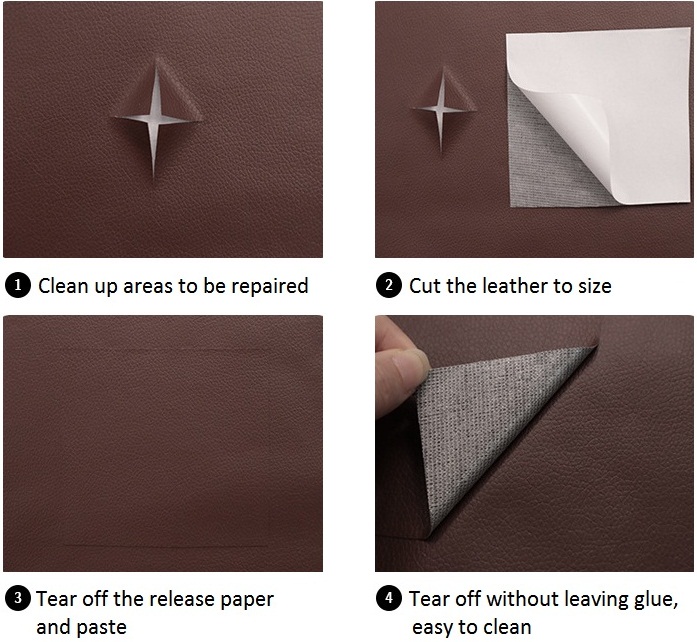 1 Clean up areas to be repaired

2 Cut the leather to size

3 Tear off the release paper and paste

4 Tear off without leaving glue, easy to clean