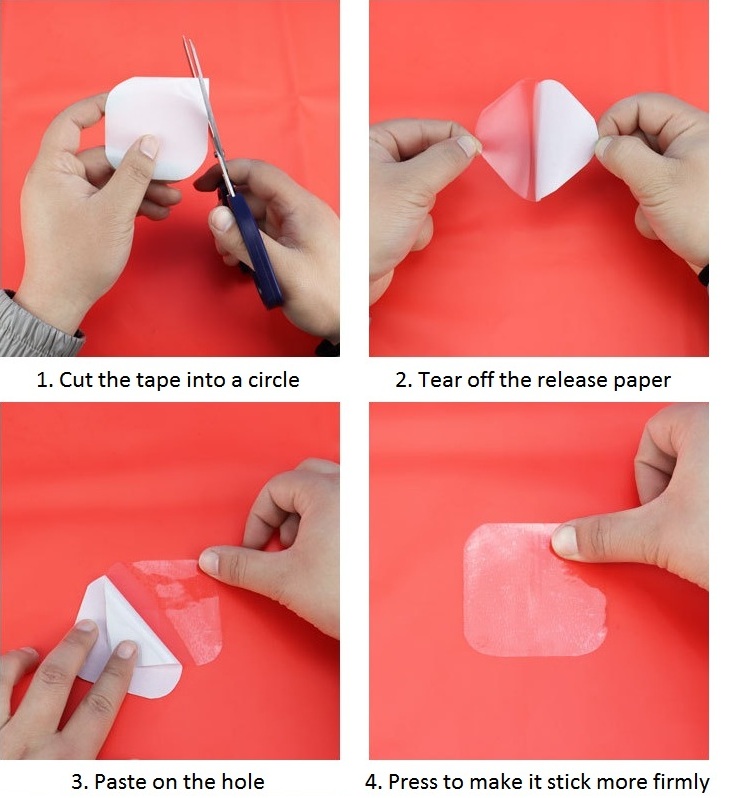 1. Cut the tape into a circle

2. Tear off the release paper

3. Paste on the hole

4. Press to make it stick more firmly