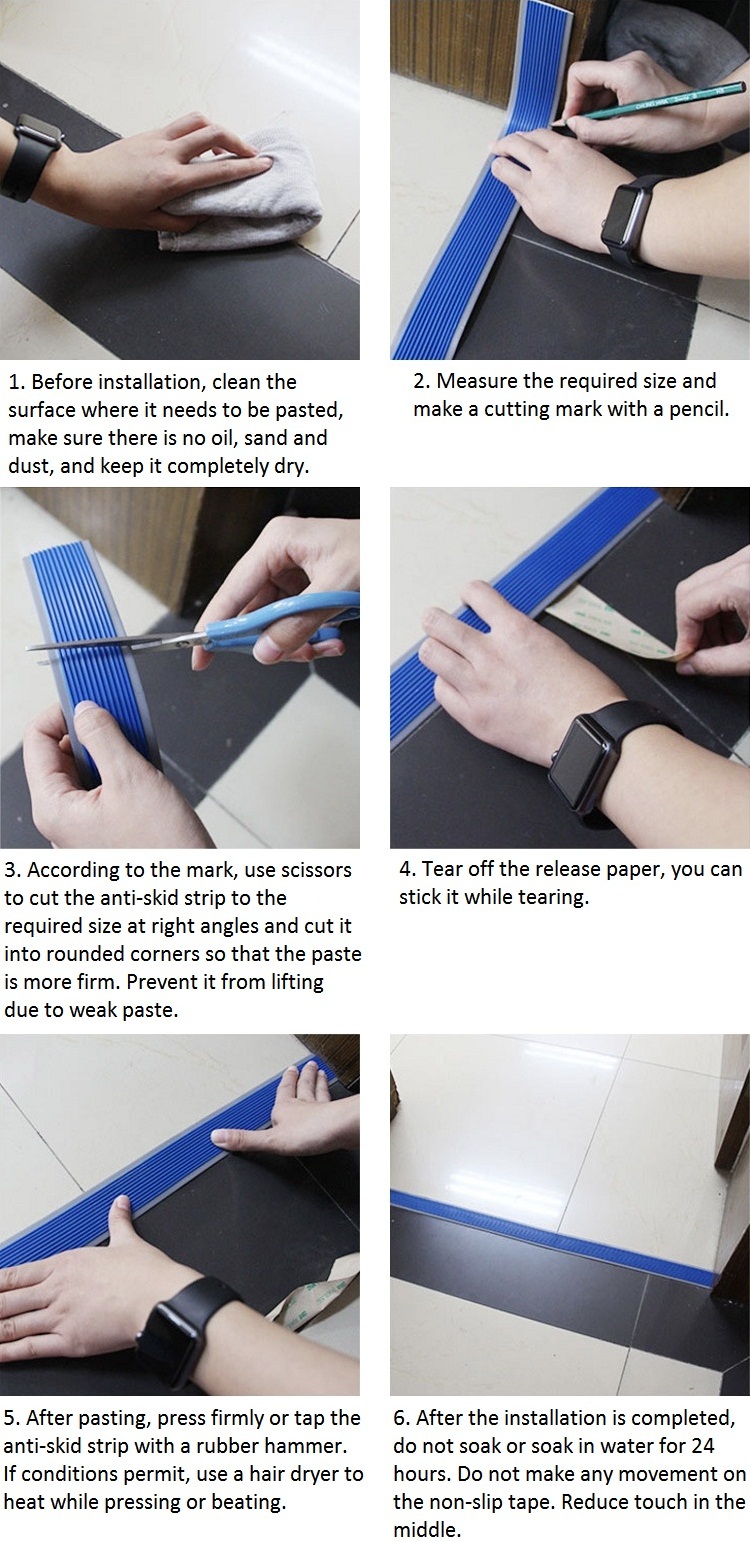 1. Before installation, clean the surface where it needs to be pasted, make sure there is no oil, sand and dust, and keep it completely dry.

2. Measure the required size and make a cutting mark with a pencil.

3. According to the mark, use scissors to cut the anti-skid strip to the required size at right angles and cut it into rounded corners so that the paste is more firm. Prevent it from lifting due to weak paste.

4. Tear off the release paper, you can stick it while tearing.

5. After pasting, press firmly or tap the anti-skid strip with a rubber hammer. If conditions permit, use a hair dryer to heat while pressing or beating.

6. After the installation is completed, do not soak or soak in water for 24 hours. Do not make any movement on the non-slip tape. Reduce touch in the middle.