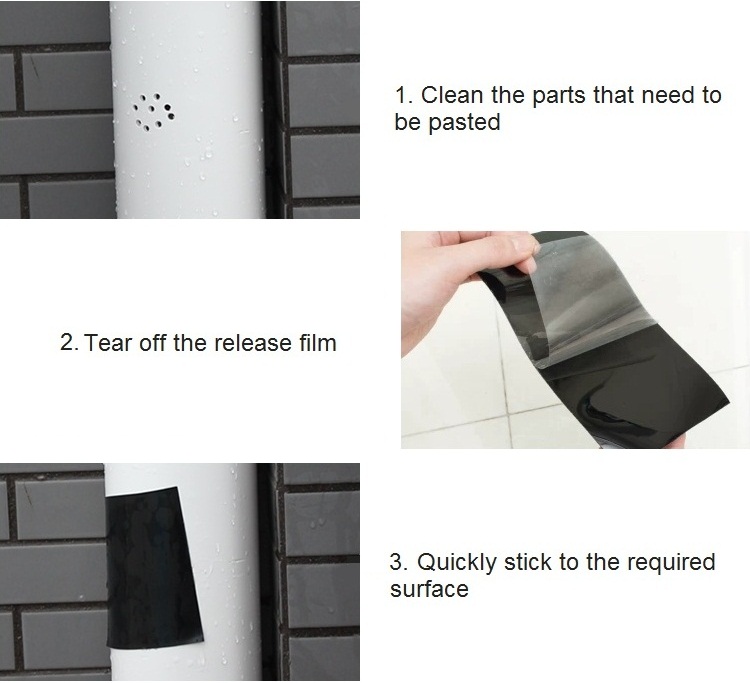 1. Clean the parts that need to be pasted

2. Tear off the release film

3. Quickly stick to the required surface