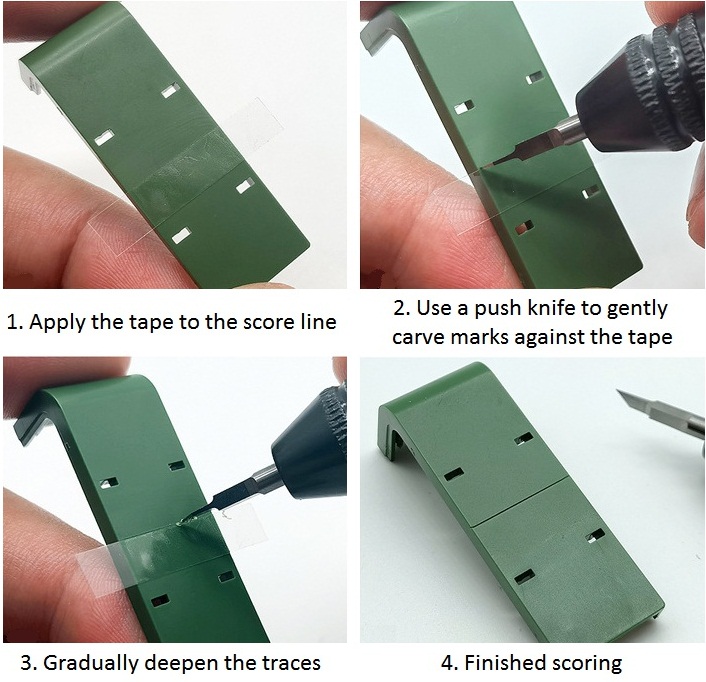 1. Apply the tape to the score line

2. Use a push knife to gently carve marks against the tape

3. Gradually deepen the traces

4. Finished scoring