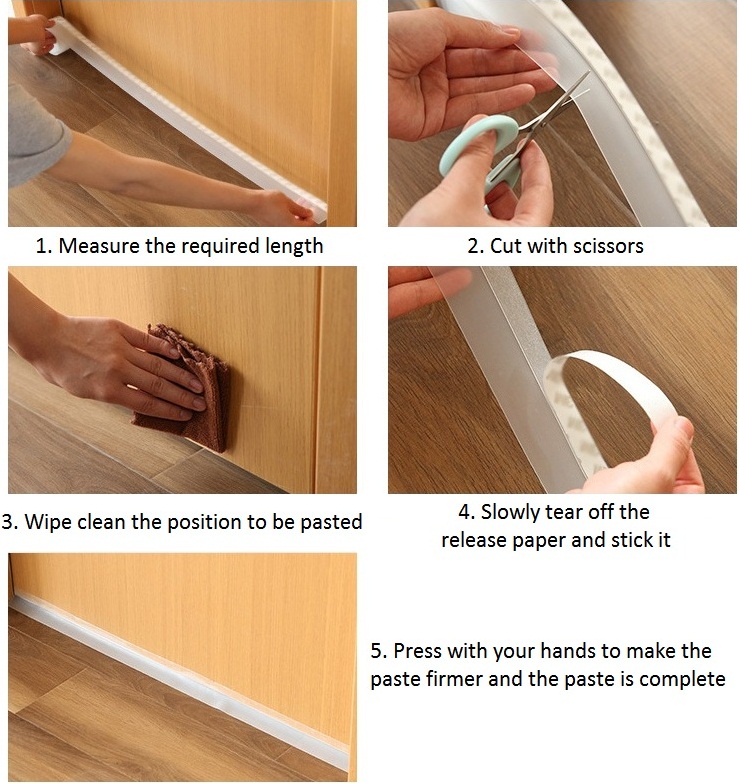 1. Measure the required length

2. Cut with scissors

3. Wipe clean the position to be pasted

4. Slowly tear off the release paper and stick it

5. Press with your hands to make the paste firmer and the paste is complete