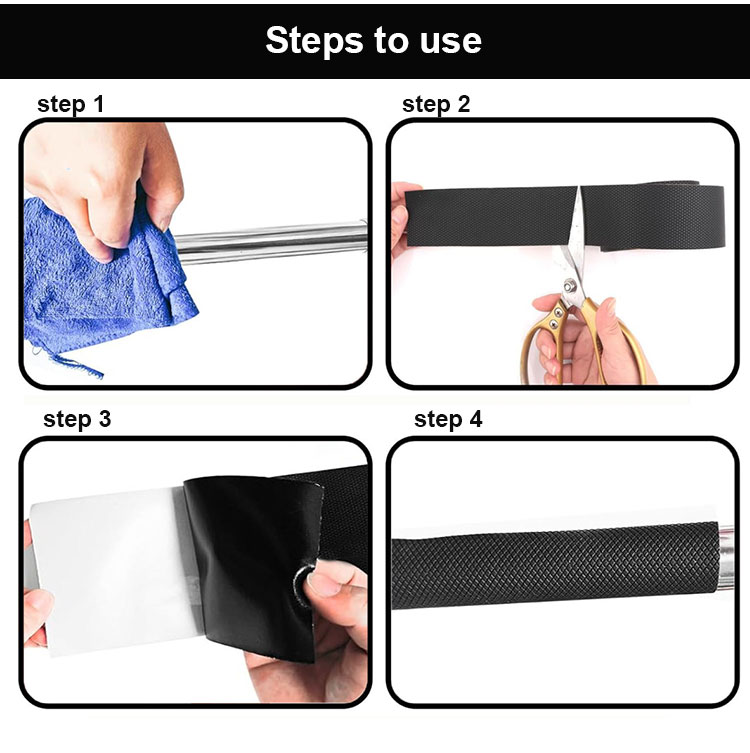 Steps to use

step 1

step 2

step 3

step 4