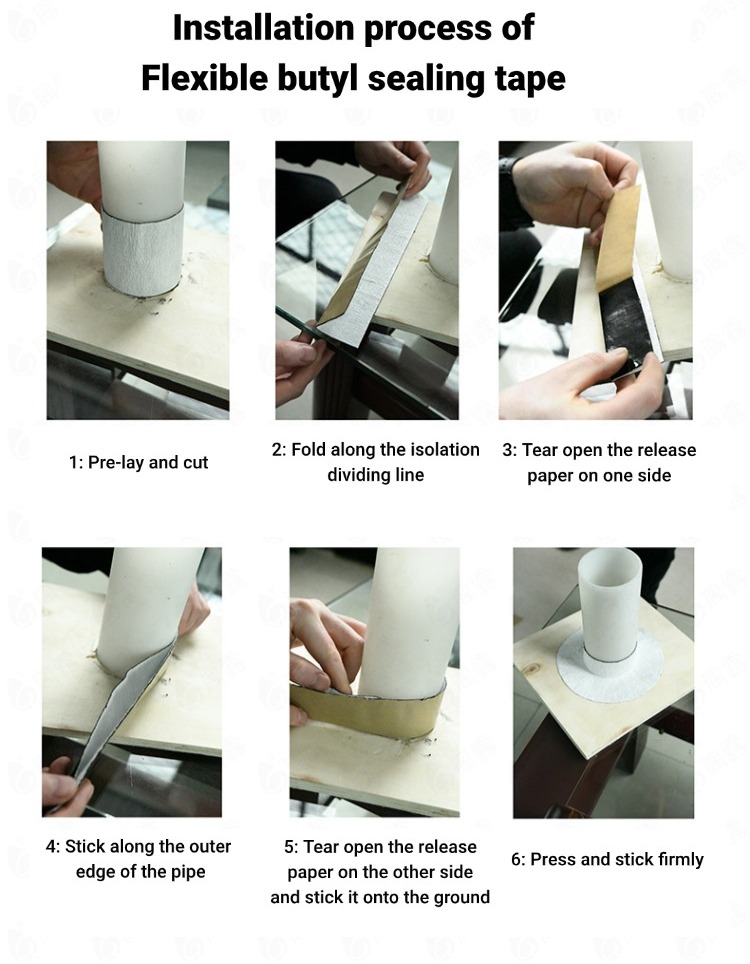 Installation process of Flexible butyl sealing tape

1: Pre-lay and cut

2: Fold along the isolation dividing line

3: Tear open the release paper on one side

4: Stick along the outer edge of the pipe

5: Tear open the release paper on the other side and stick it onto the ground

6: Press and stick firmly