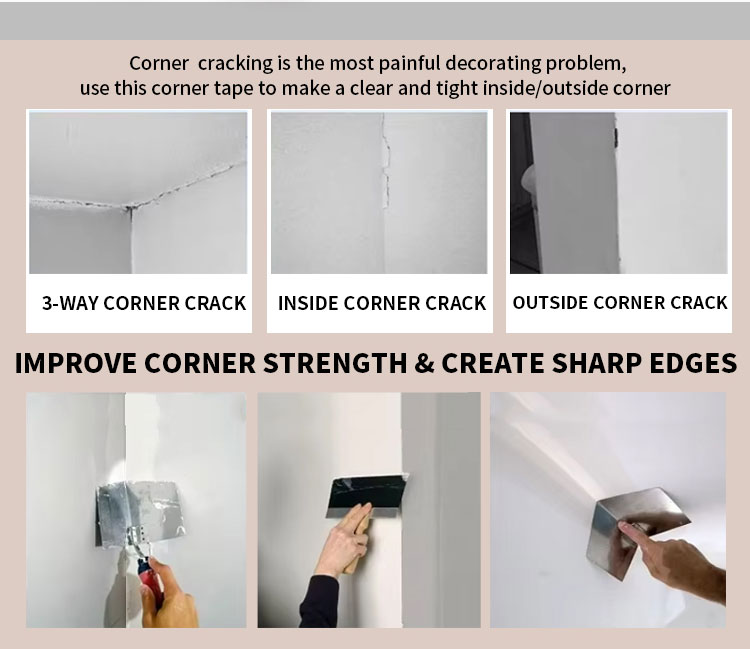 Corner cracking is the most painful decorating problem, use this corner tape to make a clear and tight inside/outside corner

3-WAY CORNER CRACK

INSIDE CORNER CRACK

OUTSIDE CORNER CRACK

IMPROVE CORNER STRENGTH & CREATE SHARP EDGES