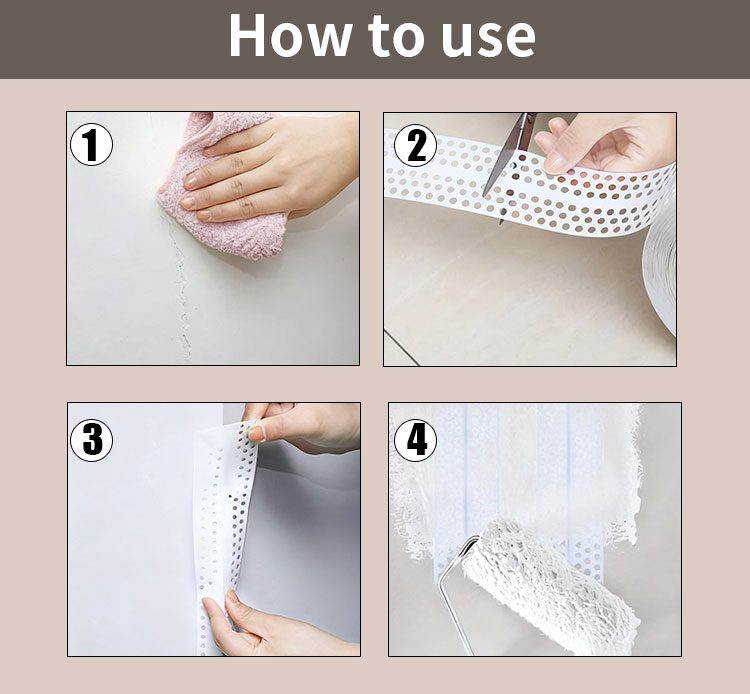 How to use

1

2

3

4