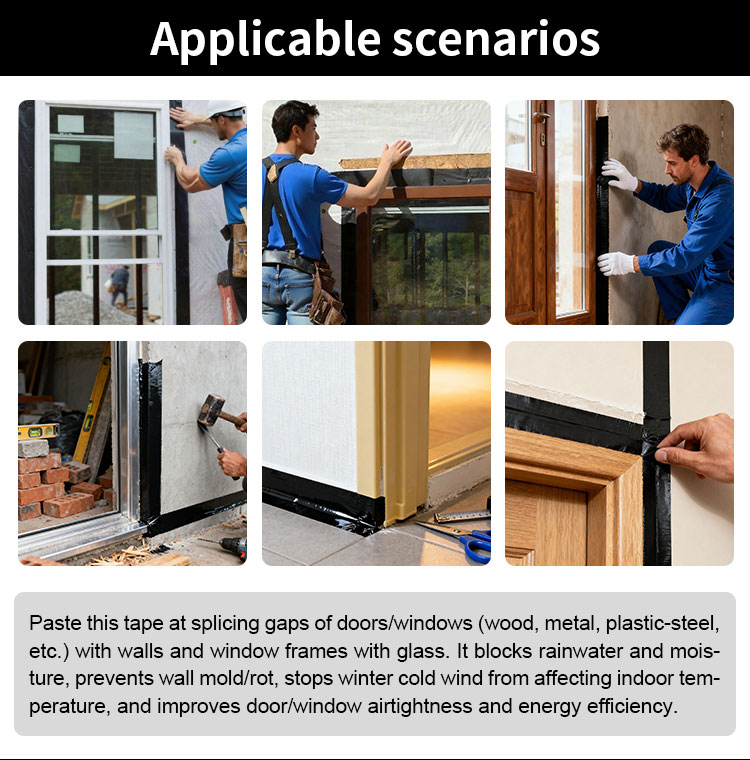 Applicable scenarios

Paste this tape at splicing gaps of doors/windows (wood, metal, plastic-steel, etc.) with walls and window frames with glass. It blocks rainwater and moisture, prevents wall mold/rot, stops winter cold wind from affecting indoor temperature, and improves door/window airtightness and energy efficiency.