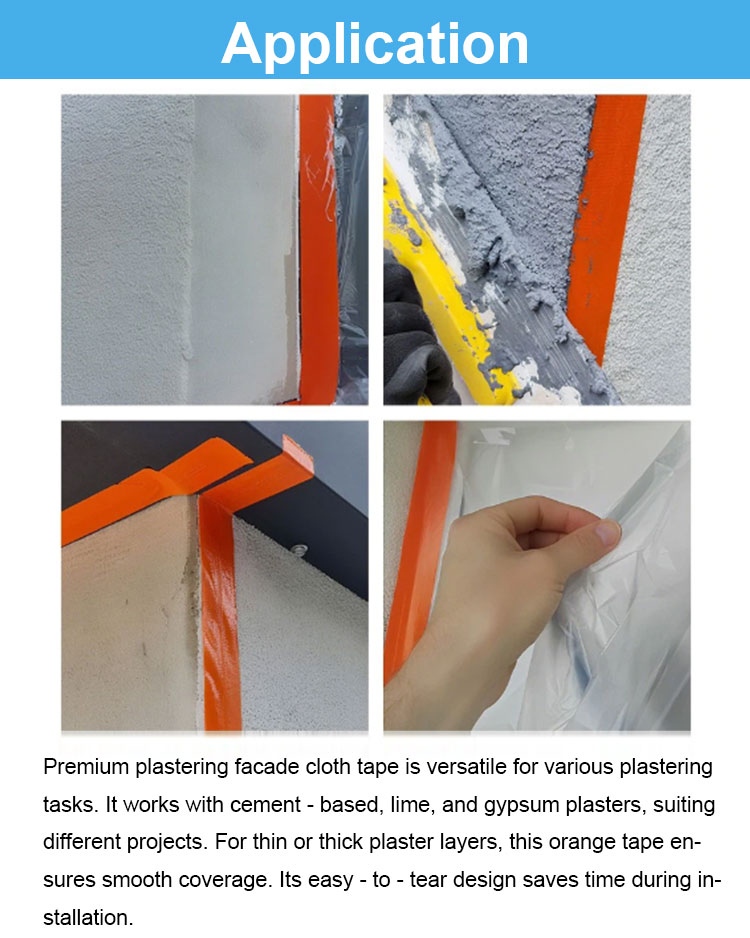 Application

Premium plastering facade cloth tape is versatile for various plastering tasks. It works with cement - based, lime, and gypsum plasters, suiting different projects. For thin or thick plaster layers, this orange tape ensures smooth coverage. Its easy - to - tear design saves time during installation.