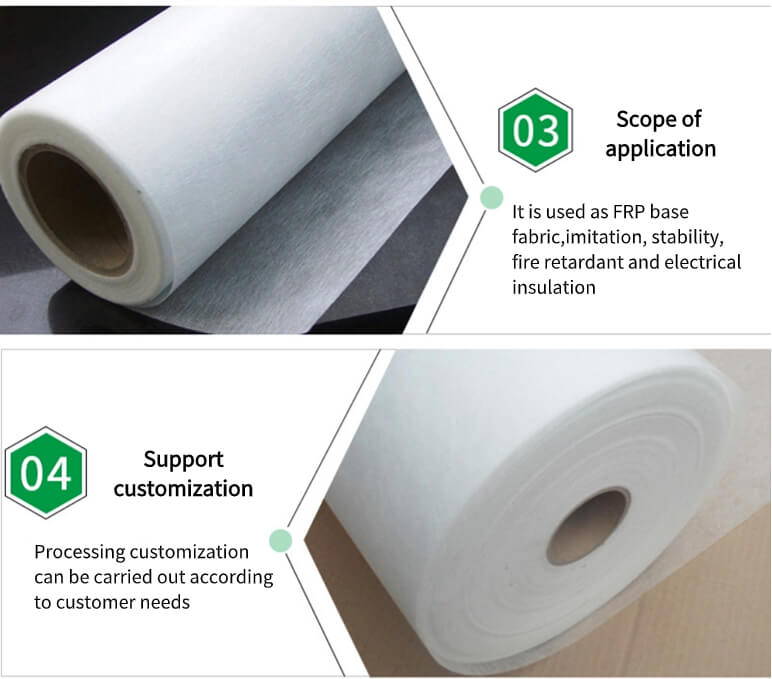 03

Scope of application

It is used as FRP base fabric,imitation, stability, fire retardant and electrical insulation

04

Support customization

Processing customization can be carried out according to customer needs